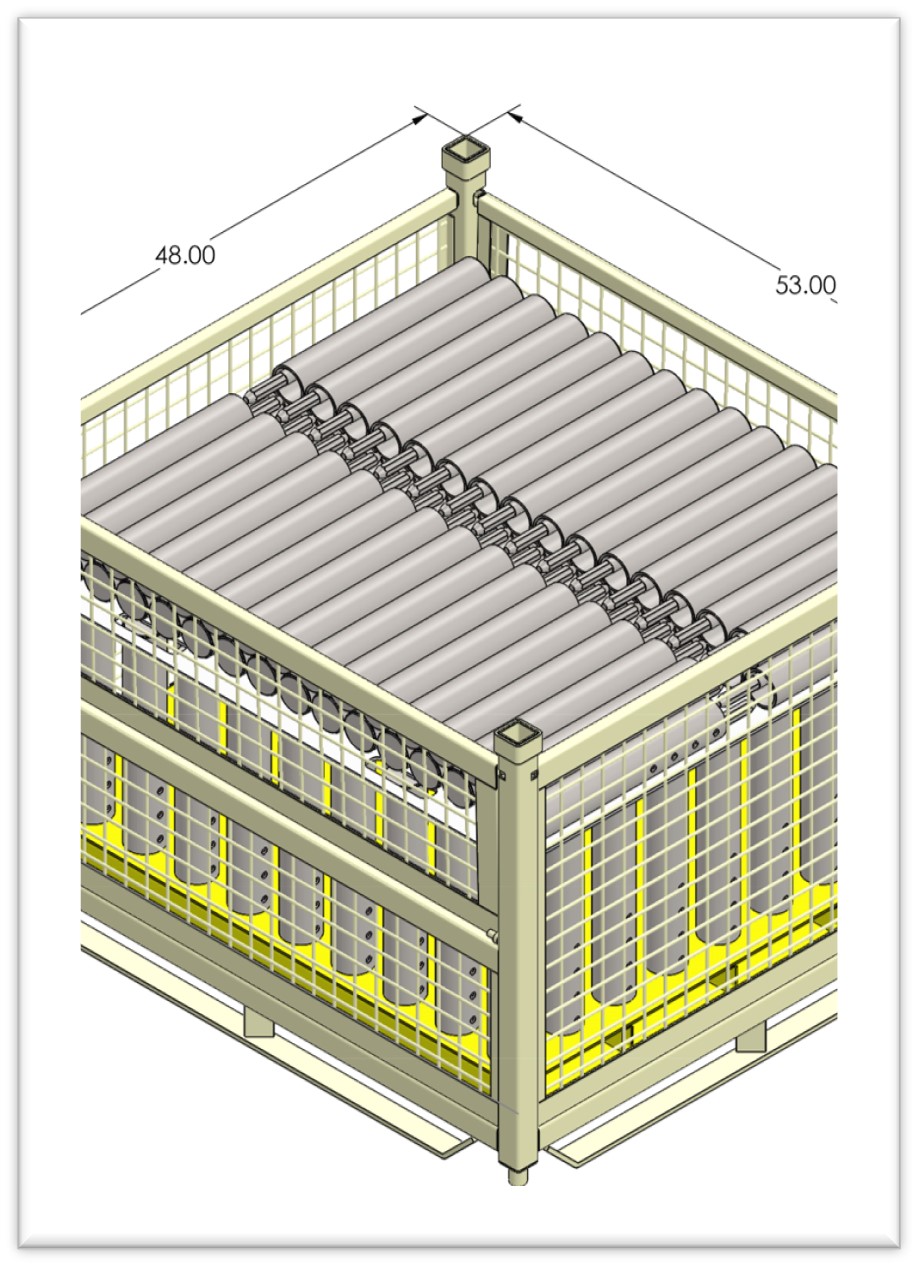 48.00

53.00